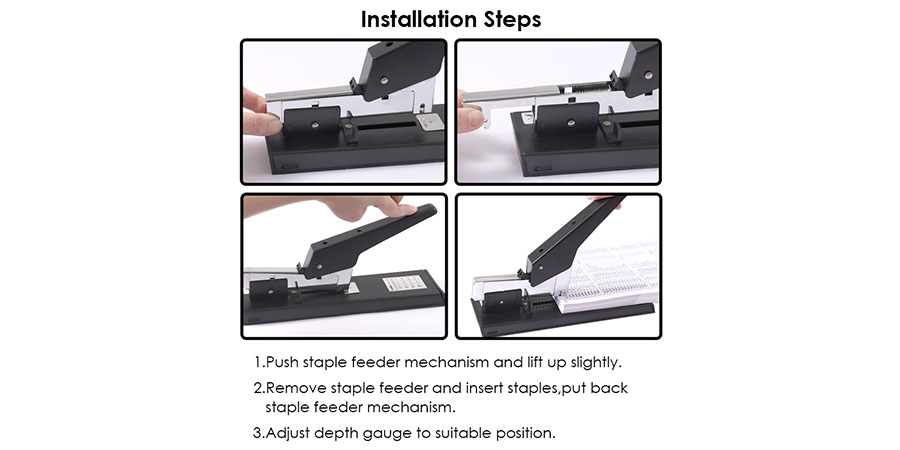 Installation Steps

1.Push staple feeder mechanism and lift up slightly.

2.Remove staple feeder and insert staples,put back staple feeder mechanism.

3.Adjust depth gauge to suitable position.